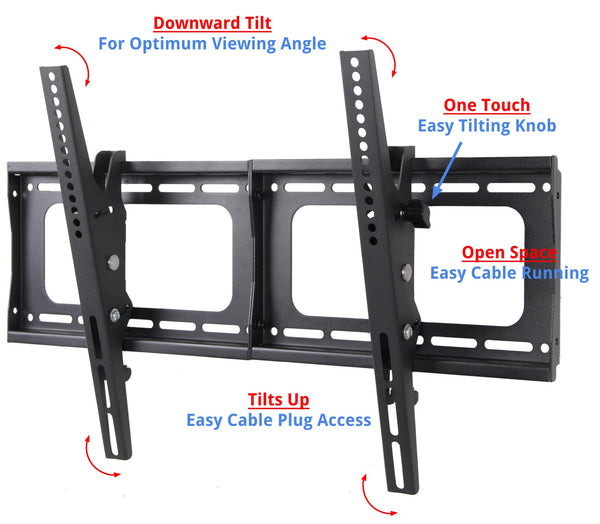 Downward Tilt
For Optimum Viewing Angle

One Touch
Easy Tilting Knob

Open Space
Easy Cable Running

Tilts Up
Easy Cable Plug Access