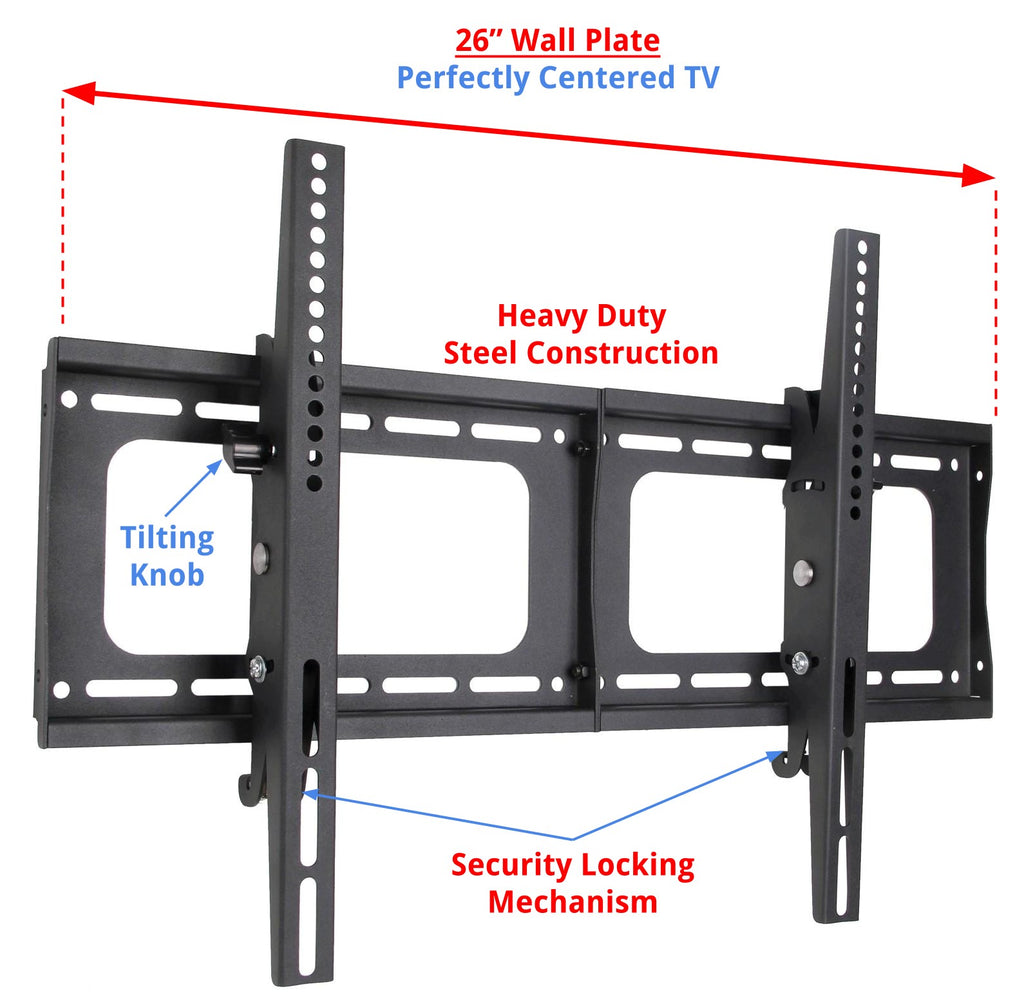 26” Wall Plate
Perfectly Centered TV

Heavy Duty
Steel Construction

Tilting
Knob

Security Locking
Mechanism