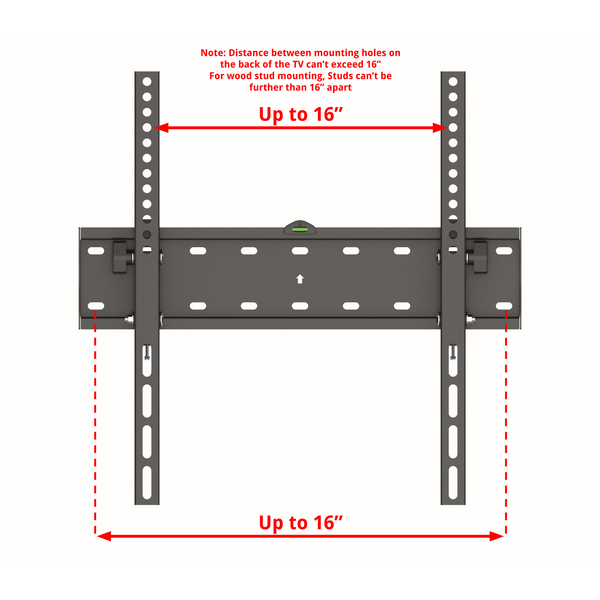 Note: Distance between mounting holes on the back of the TV can't exceed 16"
For wood stud mounting, Studs can't be further than 16" apart

Up to 16"

Up to 16"