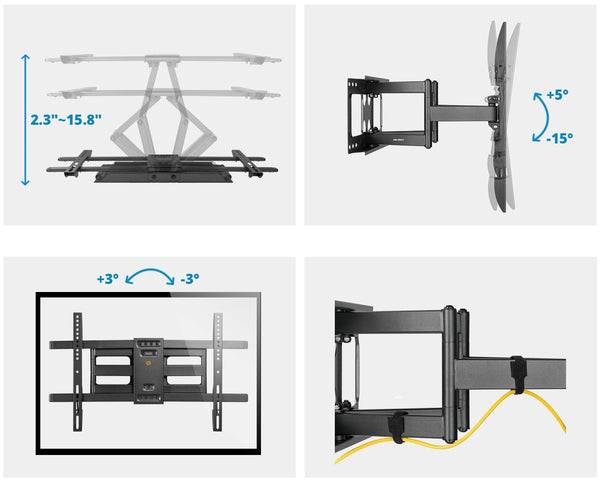 2.3"~15.8"

+5°

-15°

+3°

-3°