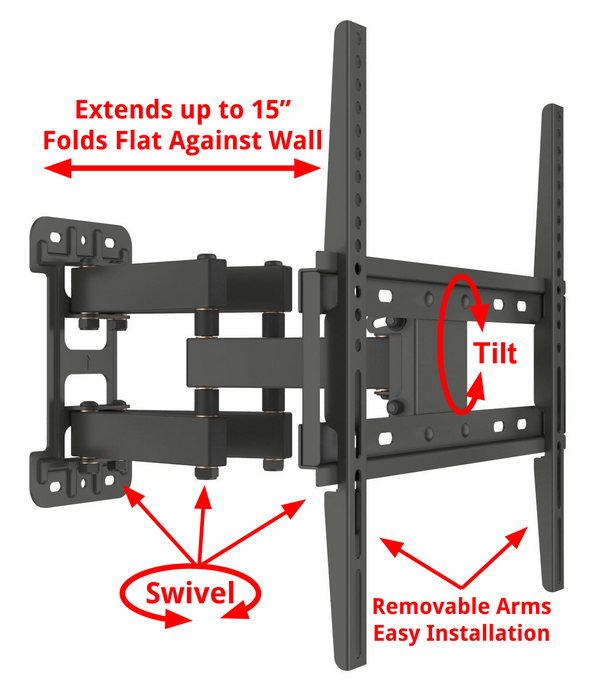 Extends up to 15”
Folds Flat Against Wall

Tilt

Swivel

Removable Arms
Easy Installation